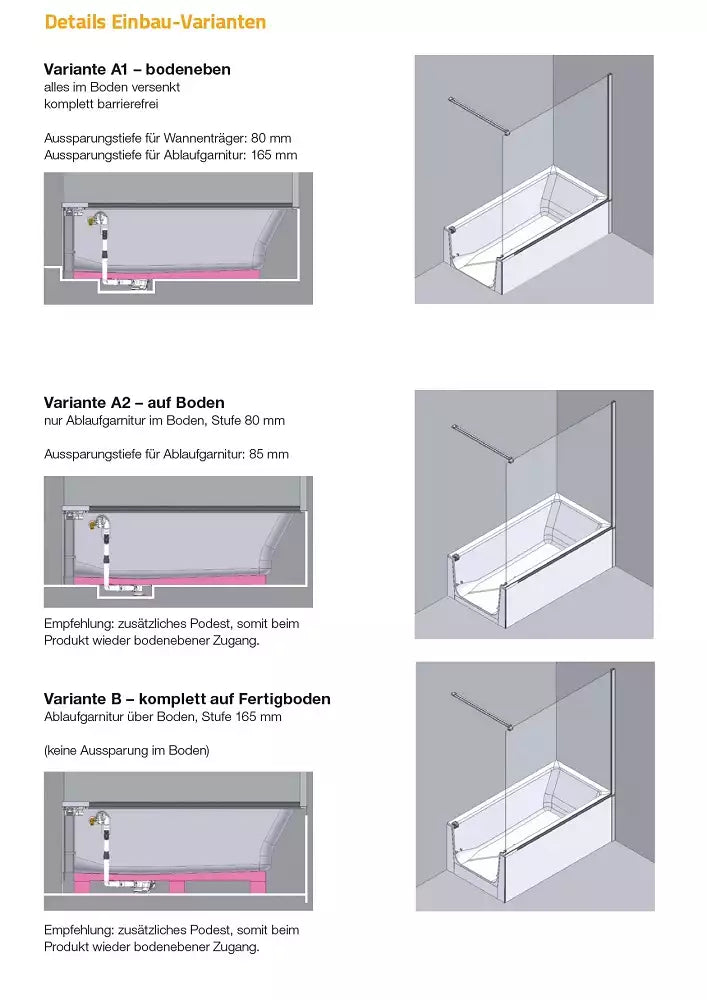 Details Einbau-Varianten

Variante A1 – bodeneben
alles im Boden versenkt
komplett barrierefrei

Aussparungstiefe für Wannenträger: 80 mm
Aussparungstiefe für Ablaufgarnitur: 165 mm

Variante A2 – auf Boden
nur Ablaufgarnitur im Boden, Stufe 80 mm

Aussparungstiefe für Ablaufgarnitur: 85 mm

Empfehlung: zusätzliches Podest, somit beim Produkt wieder bodenebener Zugang.

Variante B – komplett auf Fertigboden
Ablaufgarnitur über Boden, Stufe 165 mm

(keine Aussparung im Boden)

Empfehlung: zusätzliches Podest, somit beim Produkt wieder bodenebener Zugang.